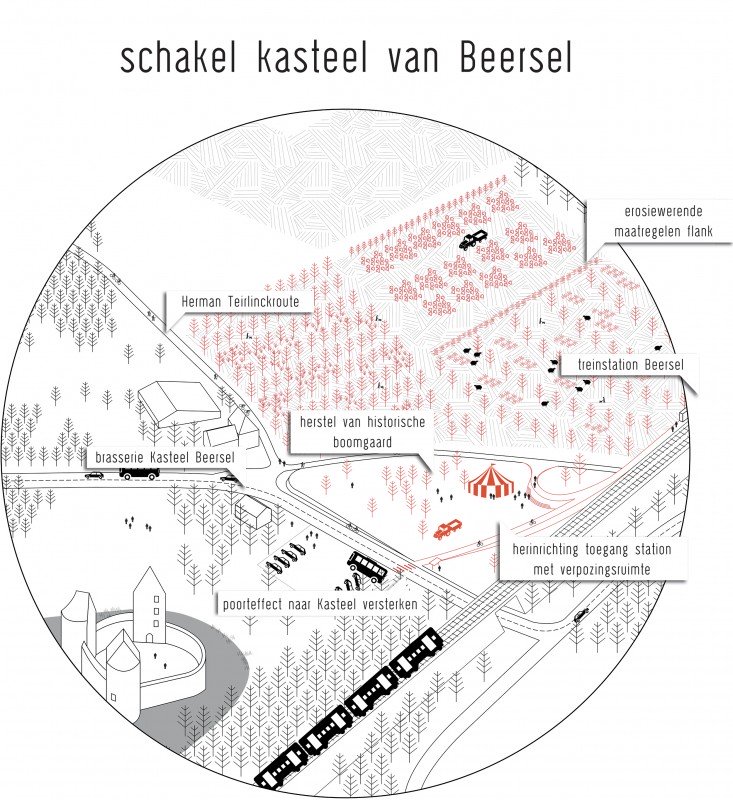 schakel kasteel van Beersel

erosiewerende maatregelen flank

Herman Teirlinckroute

treinstation Beersel

herstel van historische boomgaard

brasserie Kasteel Beersel

herinrichting toegang station met verpozingsruimte

poorteffect naar Kasteel versterken