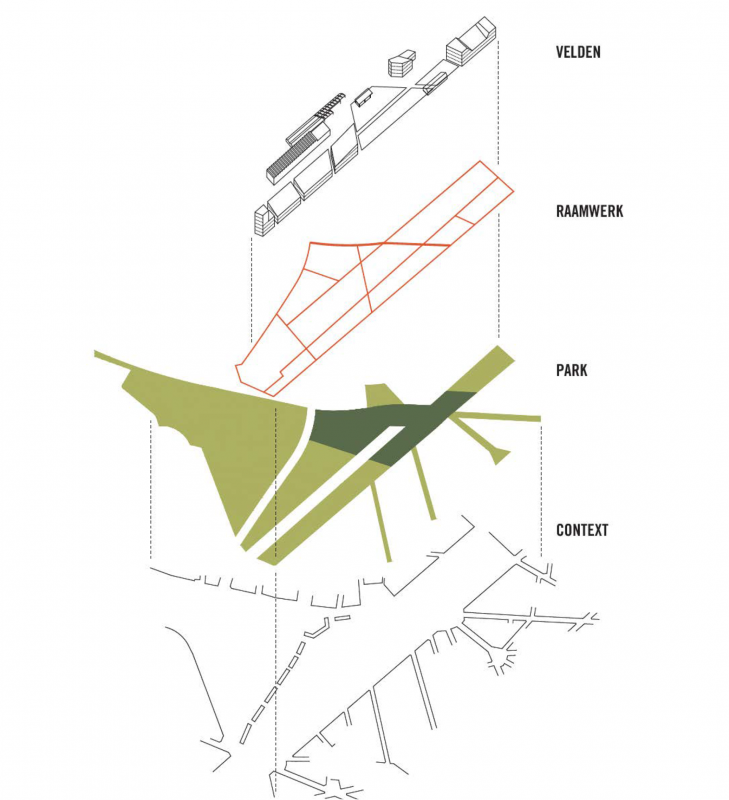 VELDEN

RAAMWERK

PARK

CONTEXT